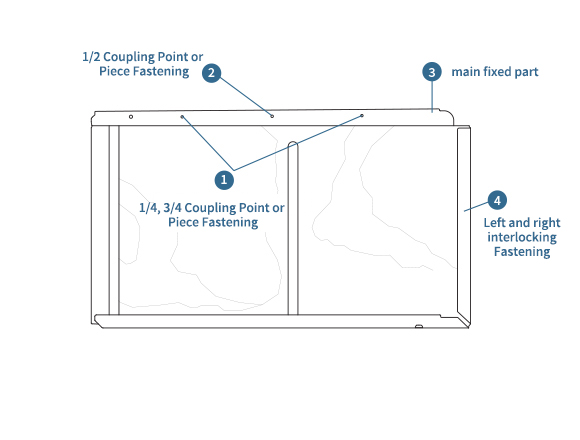 1/2 Coupling Point or Piece Fastening

2

3

main fixed part

1

1/4, 3/4 Coupling Point or Piece Fastening

4

Left and right interlocking Fastening